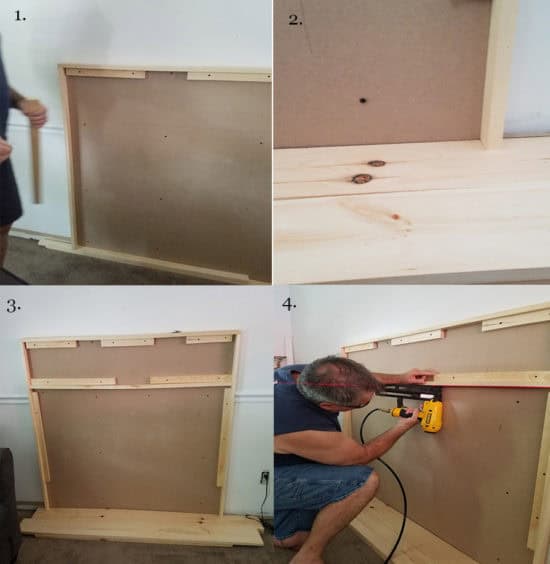 1.

2.

3.

4.